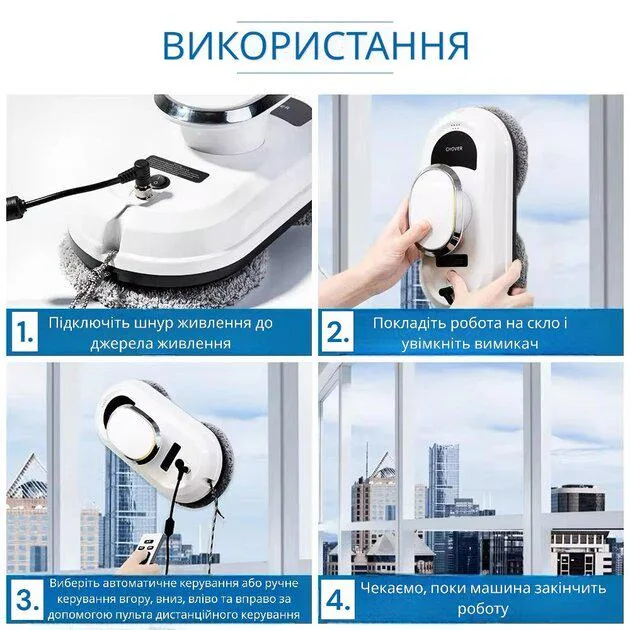 ВИКОРИСТАННЯ

CHOVER

1. Підключіть шнур живлення до джерела живлення

2. Покладіть робота на скло і увімкніть вимикач

3. Виберіть автоматичне керування або ручне керування вгору, вниз, вліво та вправо за допомогою пульта дистанційного керування

4. Чекаємо, поки машина закінчить роботу